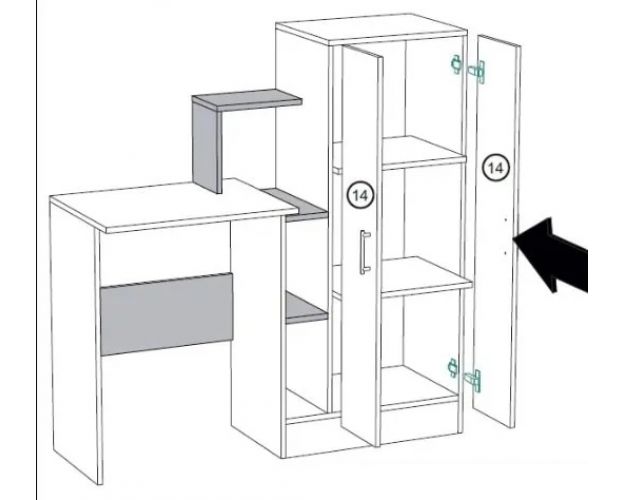 14

14